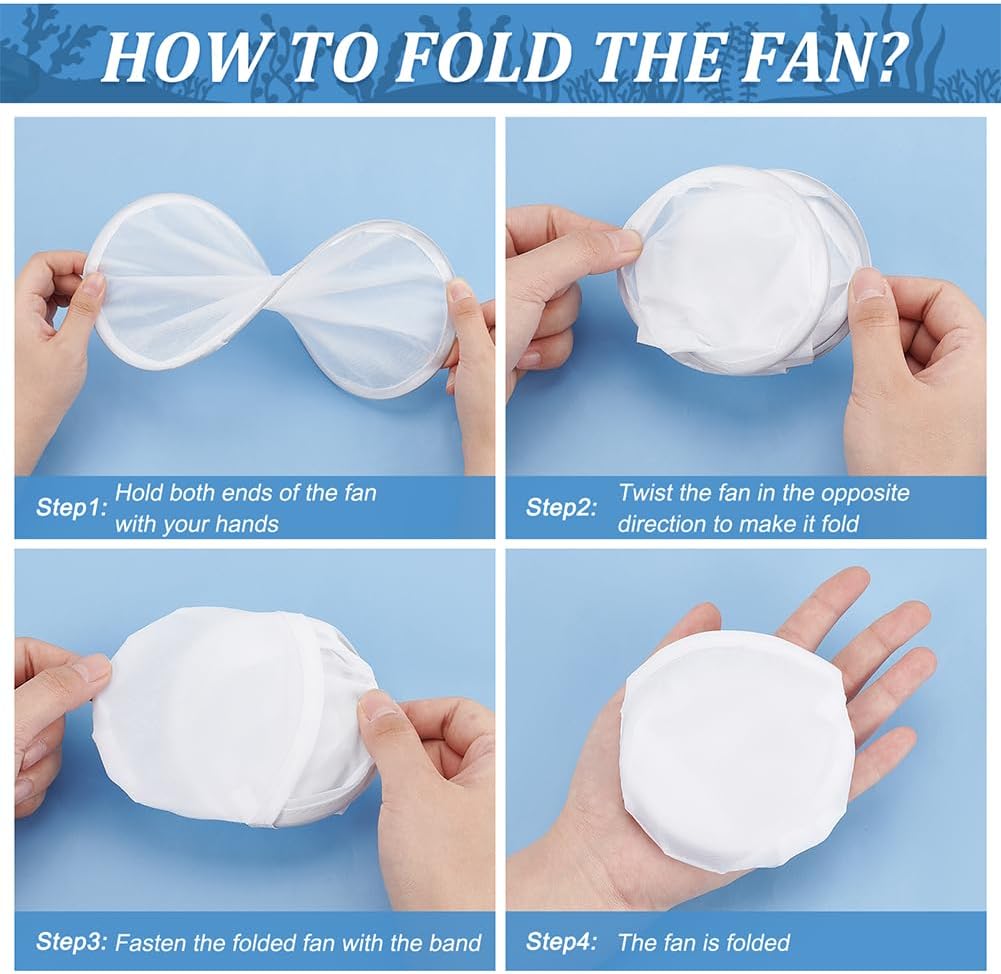 HOW TO FOLD THE FAN?

Step1: Hold both ends of the fan with your hands

Step2: Twist the fan in the opposite direction to make it fold

Step3: Fasten the folded fan with the band

Step4: The fan is folded