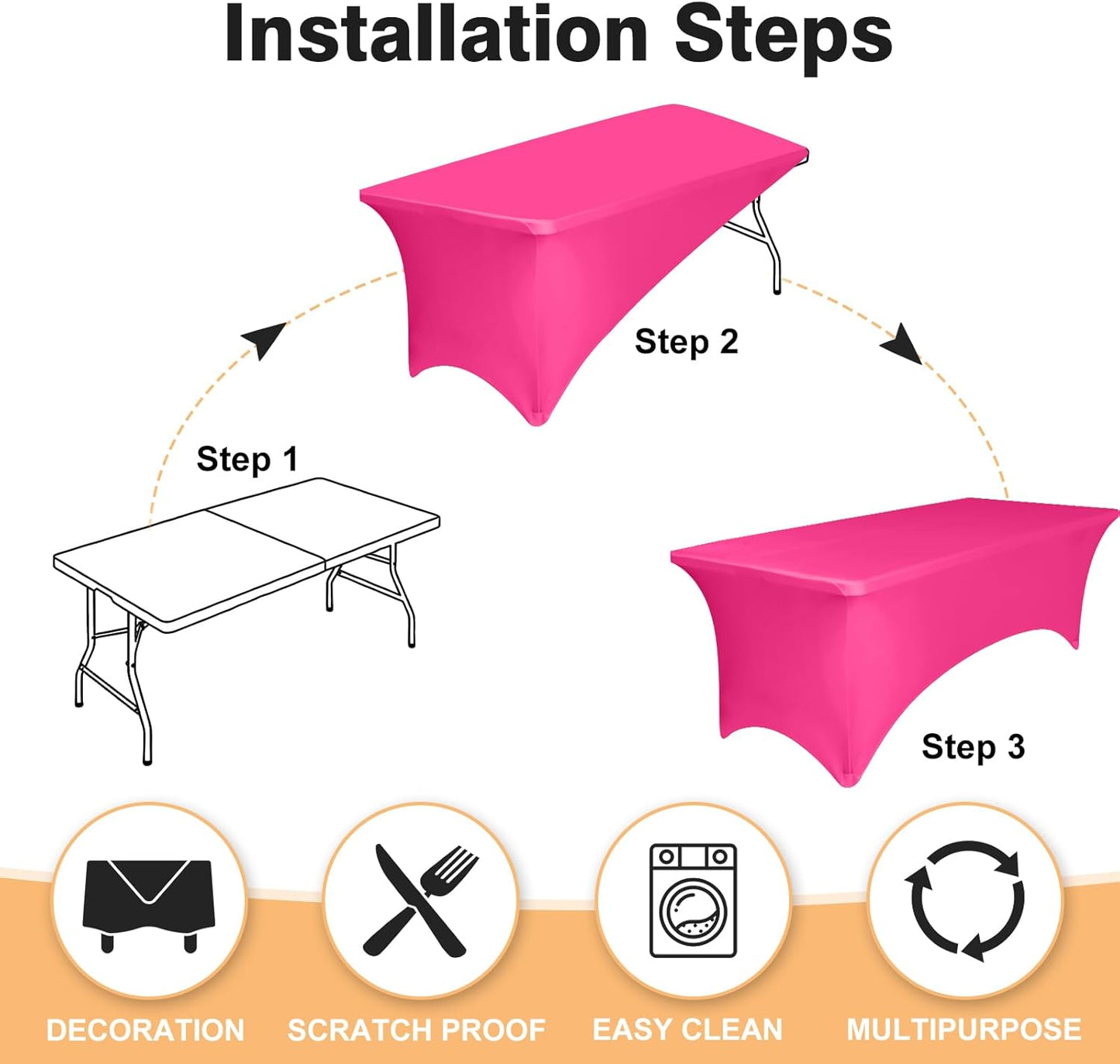 Installation Steps

Step 1

Step 2

Step 3

DECORATION

SCRATCH PROOF

EASY CLEAN

MULTIPURPOSE